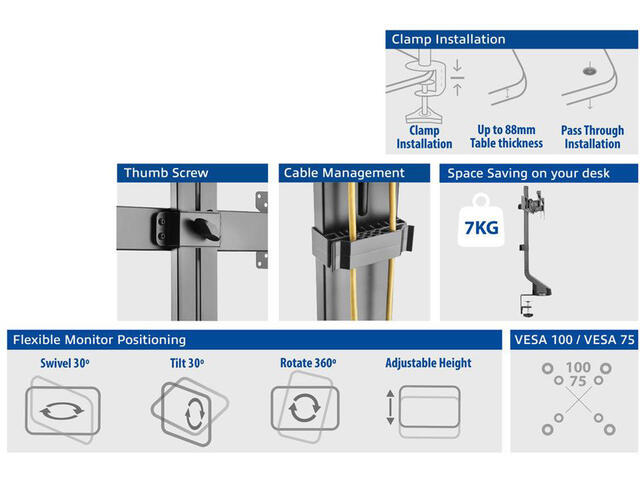 Clamp Installation

Clamp Installation

Up to 88mm Table thickness

Pass Through Installation

Thumb Screw

Cable Management

Space Saving on your desk

7KG

Flexible Monitor Positioning

Swivel 30º

Tilt 30º

Rotate 360º

Adjustable Height

VESA 100 / VESA 75

100

75