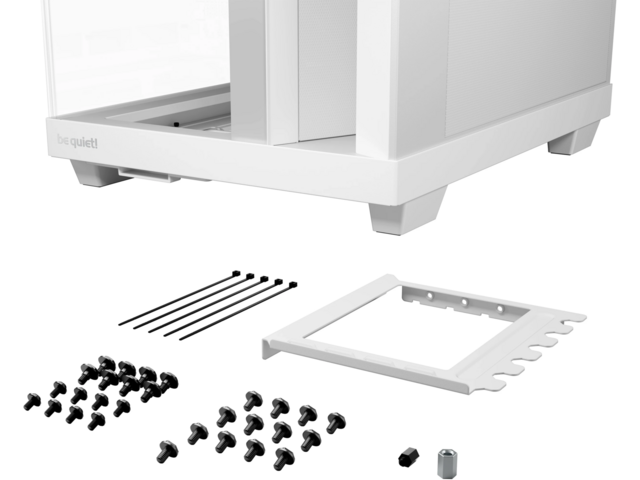 be quiet!