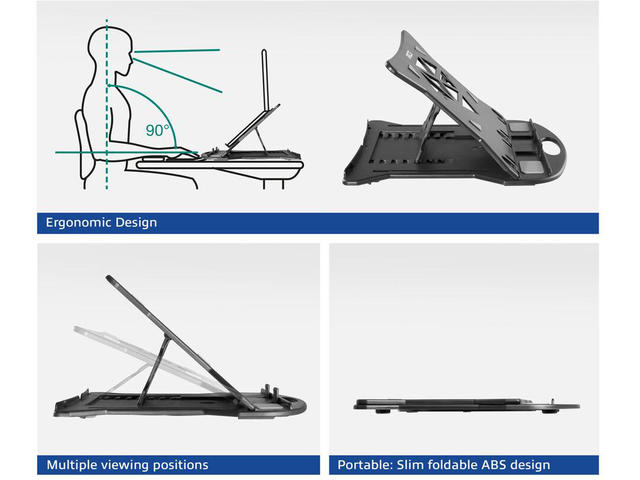 90°

Ergonomic Design

Multiple viewing positions

Portable: Slim foldable ABS design