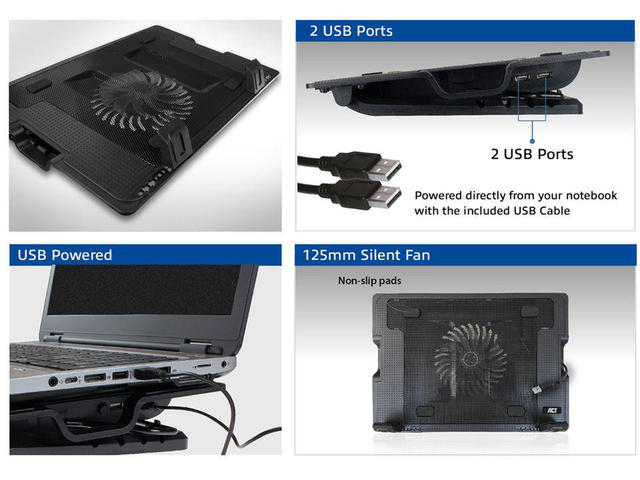 2 USB Ports

2 USB Ports

Powered directly from your notebook with the included USB Cable

USB Powered

125mm Silent Fan

Non-slip pads

ACT