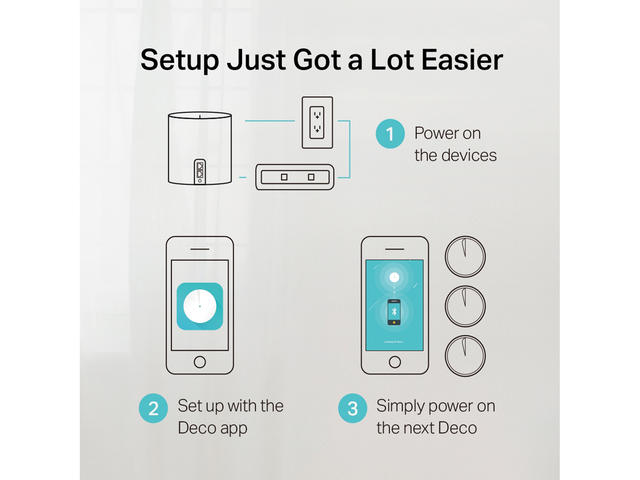 Setup Just Got a Lot Easier

1 Power on the devices

2 Set up with the Deco app

3 Simply power on the next Deco