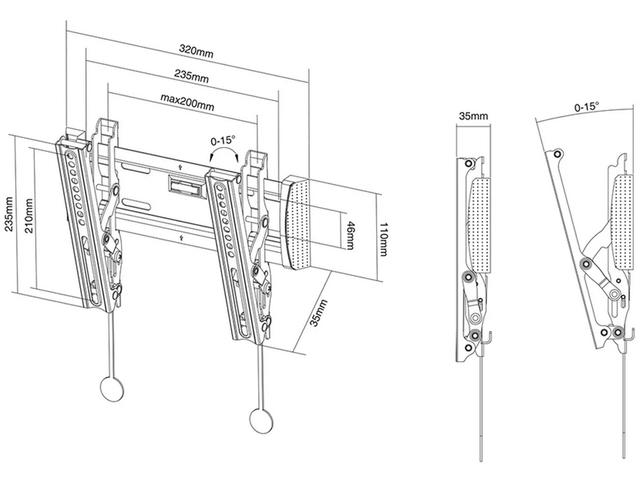 320mm
235mm
max200mm
0-15°
235mm
210mm
46mm
110mm
35mm
35mm
0-15°