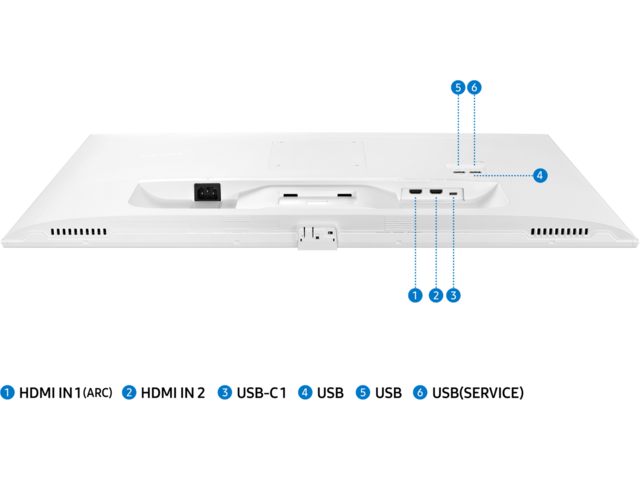 5 6

4

1 2 3

1 HDMI IN 1 (ARC) 2 HDMI IN 2 3 USB-C 1 4 USB 5 USB 6 USB(SERVICE)