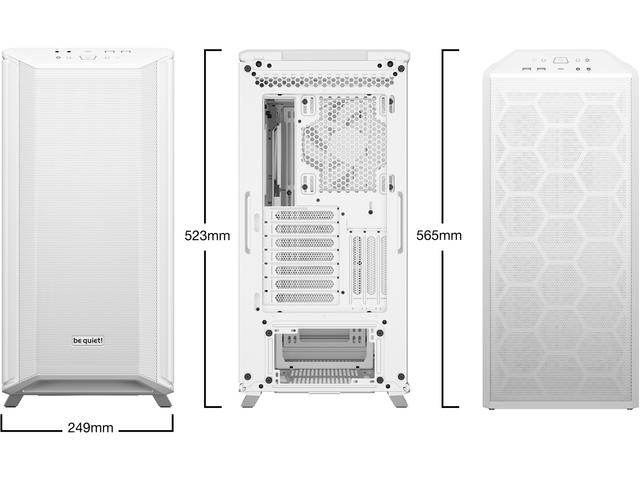 be quiet!

249mm

523mm

565mm