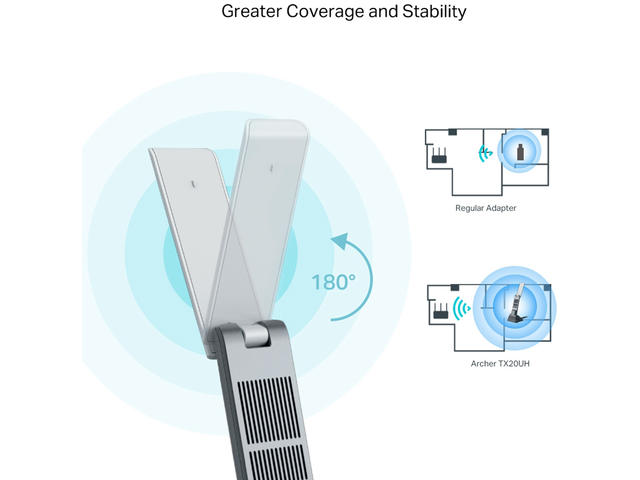 Greater Coverage and Stability

180°

Regular Adapter

Archer TX20UH