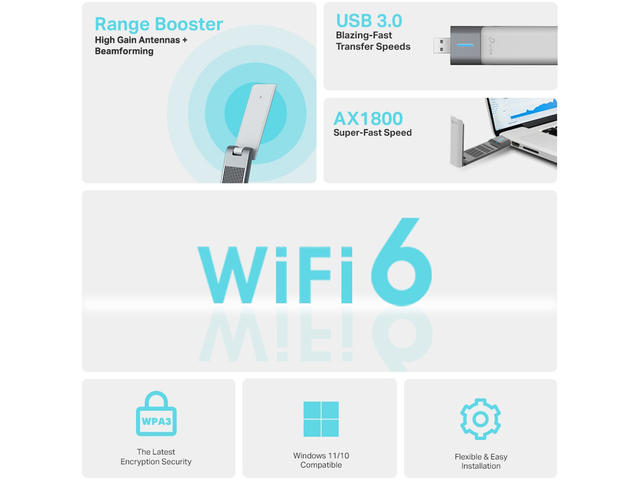 Range Booster
High Gain Antennas + Beamforming

USB 3.0
Blazing-Fast Transfer Speeds

AX1800
Super-Fast Speed

WiFi 6

WPA3
The Latest Encryption Security

Windows 11/10 Compatible

Flexible & Easy Installation