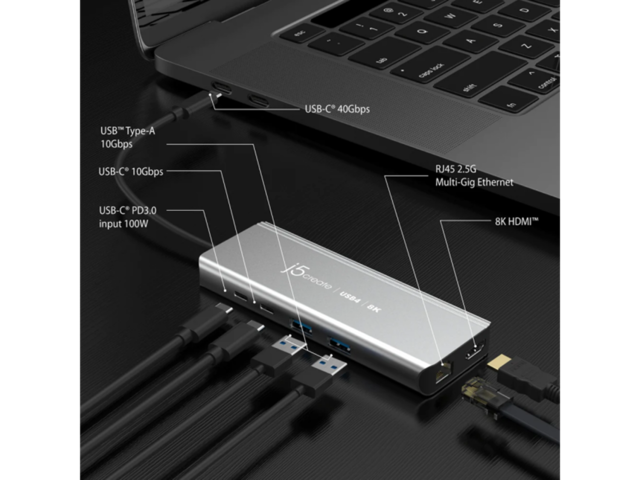 USB-C® 40Gbps

USB™ Type-A
10Gbps

USB-C® 10Gbps

USB-C® PD3.0
input 100W

RJ45 2.5G
Multi-Gig Ethernet

8K HDMI™

j5create | USB4 | 8K

esc
tab
caps lock
shift
fn
control