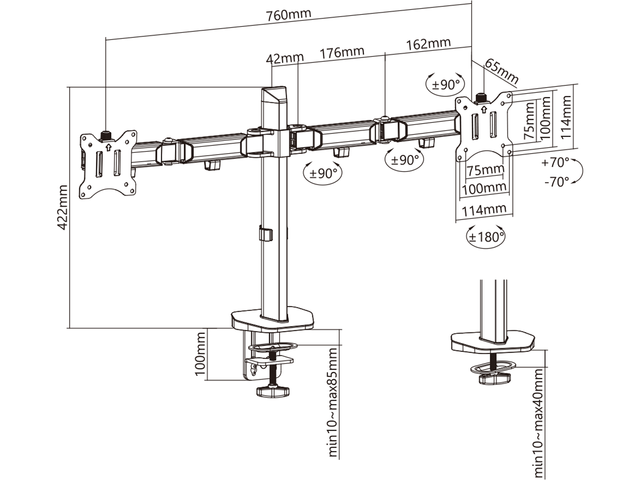 760mm
42mm
176mm
162mm
65mm
±90°
75mm
100mm
114mm
±90°
±90°
75mm
100mm
114mm
+70°
-70°
±180°
422mm
100mm
min10~max85mm
min10~max40mm