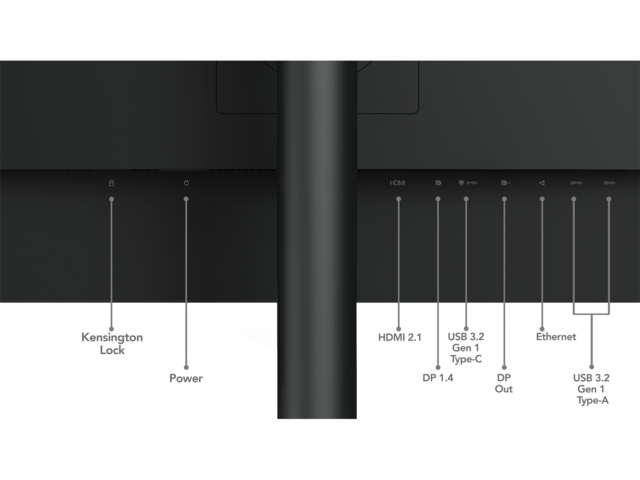 HDMI

Kensington Lock

Power

HDMI 2.1

DP 1.4

USB 3.2 Gen 1 Type-C

DP Out

Ethernet

USB 3.2 Gen 1 Type-A