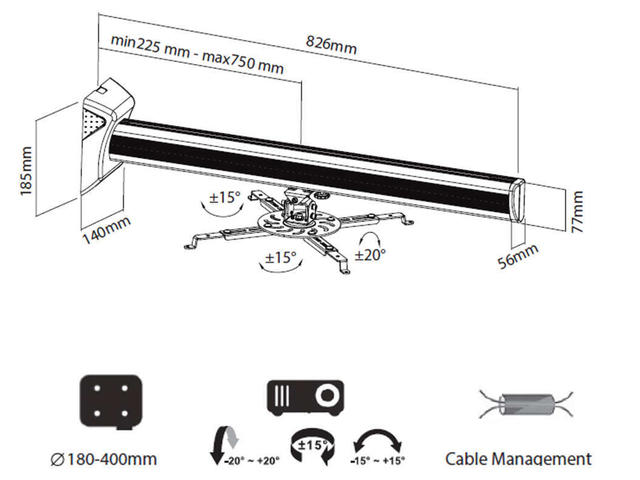 826mm
min225 mm - max750 mm
185mm
140mm
±15°
±15°
±20°
77mm
56mm
∅180-400mm
-20° ~ +20°
±15°
-15° ~ +15°
Cable Management