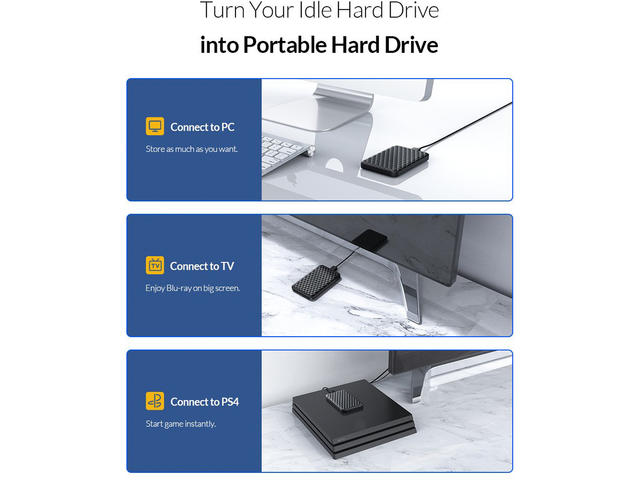 Turn Your Idle Hard Drive

into Portable Hard Drive

Connect to PC

Store as much as you want.

TV

Connect to TV

Enjoy Blu-ray on big screen.

Connect to PS4

Start game instantly.