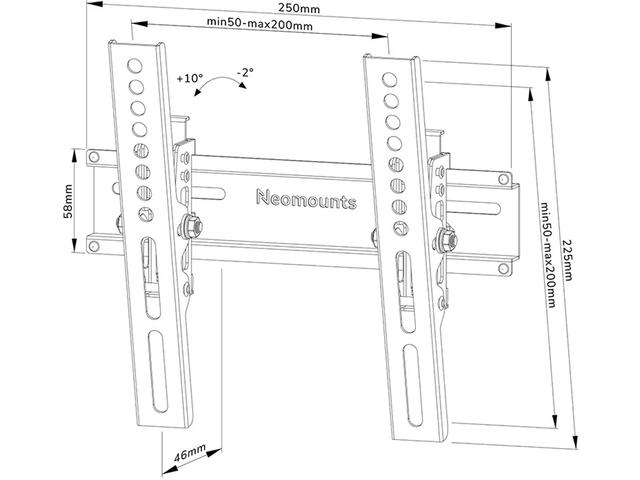 250mm
min50-max200mm
+10°
-2°
58mm
Neomounts
min50-max200mm
225mm
46mm