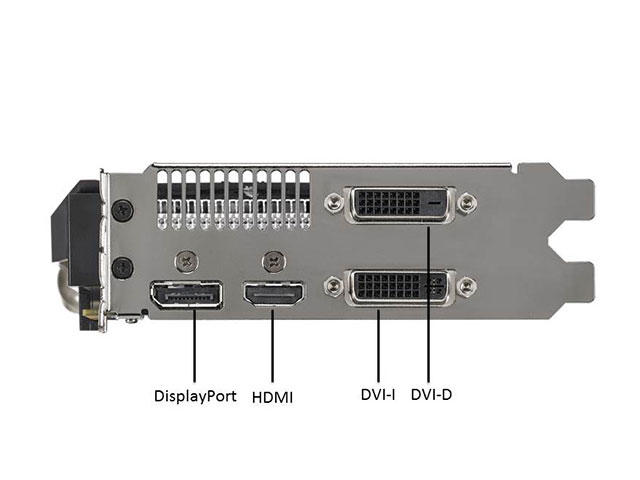 DisplayPort HDMI DVI-I DVI-D