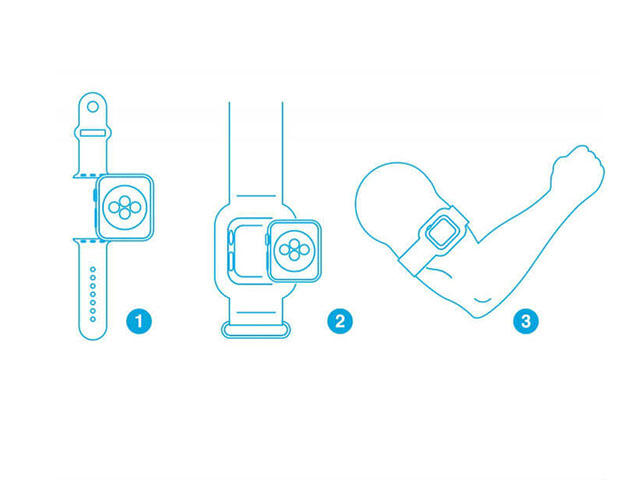 1

2

3