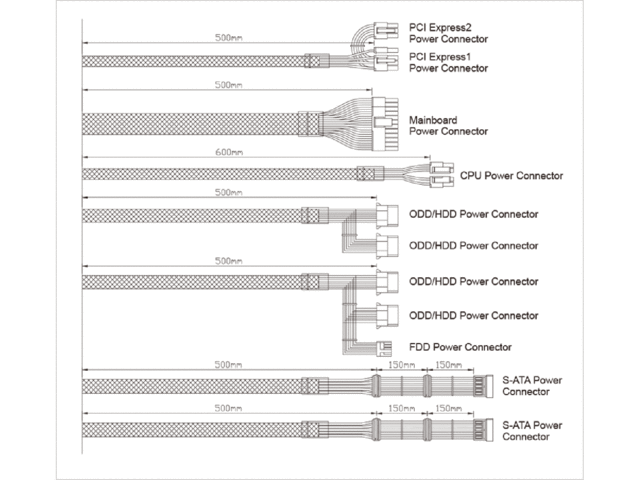 500mm

PCI Express2 Power Connector

PCI Express1 Power Connector

500mm

Mainboard Power Connector

600mm

CPU Power Connector

500mm

ODD/HDD Power Connector

ODD/HDD Power Connector

500mm

ODD/HDD Power Connector

ODD/HDD Power Connector

FDD Power Connector

500mm 150mm 150mm

S-ATA Power Connector

500mm 150mm 150mm

S-ATA Power Connector