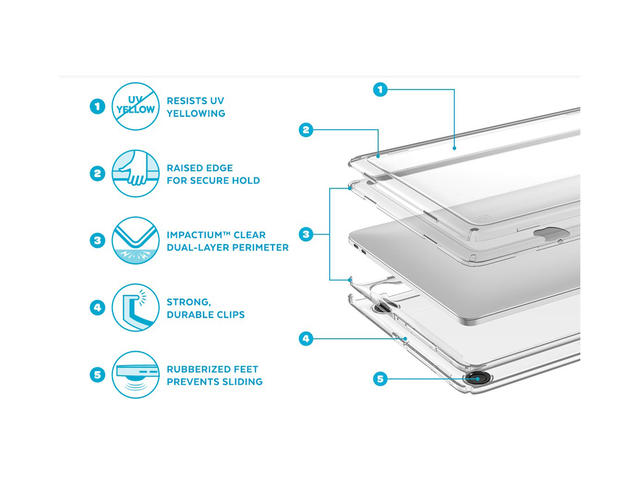 1 UV YELLOW RESISTS UV YELLOWING

2 RAISED EDGE FOR SECURE HOLD

3 IMPACTIUM™ CLEAR DUAL-LAYER PERIMETER

4 STRONG, DURABLE CLIPS

5 RUBBERIZED FEET PREVENTS SLIDING

1

2

3

4

5